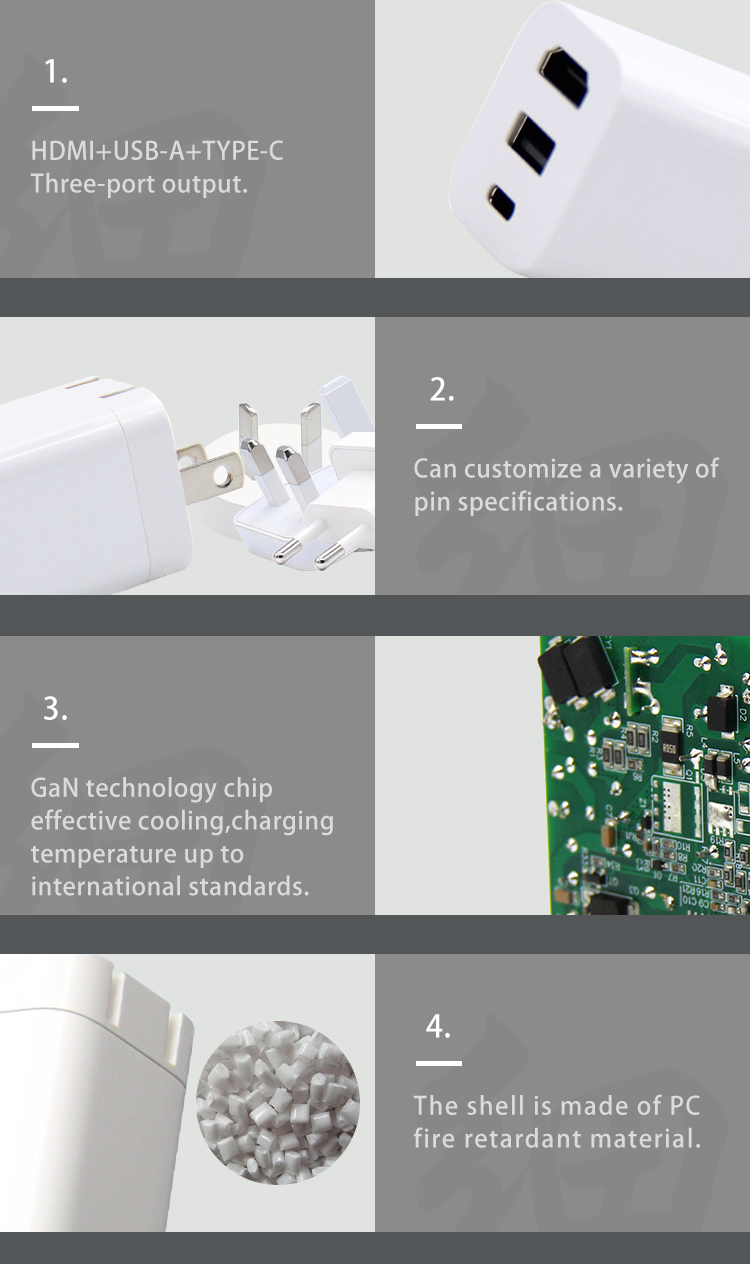 1.

HDMI+USB-A+TYPE-C
Three-port output.

2.

Can customize a variety of pin specifications.

3.

GaN technology chip effective cooling,charging temperature up to international standards.

4.

The shell is made of PC fire retardant material.